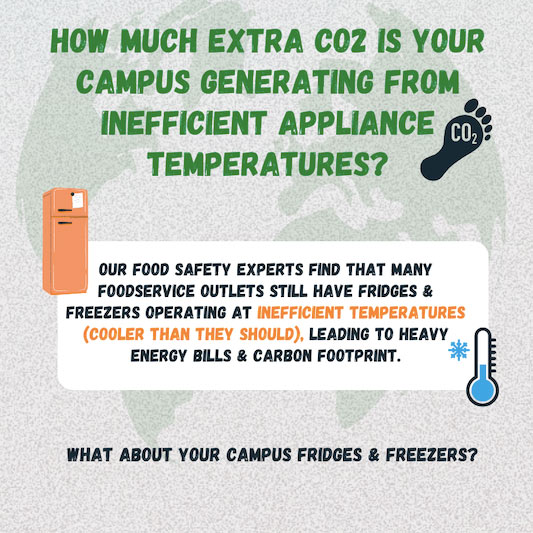 HOW MUCH EXTRA CO2 IS YOUR CAMPUS GENERATING FROM INEFFICIENT APPLIANCE TEMPERATURES?

$CO_2$

OUR FOOD SAFETY EXPERTS FIND THAT MANY FOODSERVICE OUTLETS STILL HAVE FRIDGES & FREEZERS OPERATING AT INEFFICIENT TEMPERATURES (COOLER THAN THEY SHOULD), LEADING TO HEAVY ENERGY BILLS & CARBON FOOTPRINT.

WHAT ABOUT YOUR CAMPUS FRIDGES & FREEZERS?